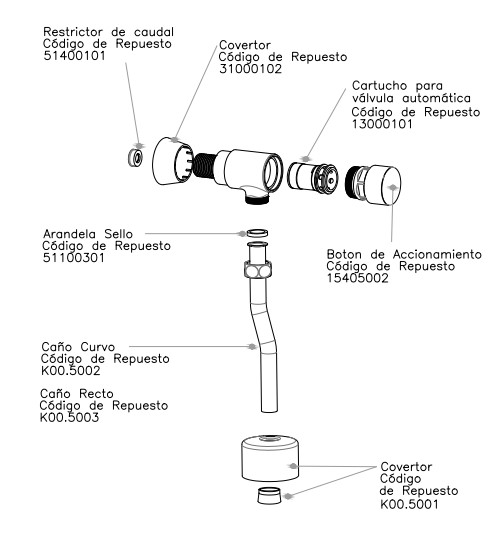 Restrictor de caudal
Código de Repuesto
51400101

Covertor
Código de Repuesto
31000102

Cartucho para
válvula automática
Código de Repuesto
13000101

Arandela Sello
Código de Repuesto
51100301

Boton de Accionamiento
Código de Repuesto
15405002

Caño Curvo
Código de Repuesto
K00.5002

Caño Recto
Código de Repuesto
K00.5003

Covertor
Código
de Repuesto
K00.5001